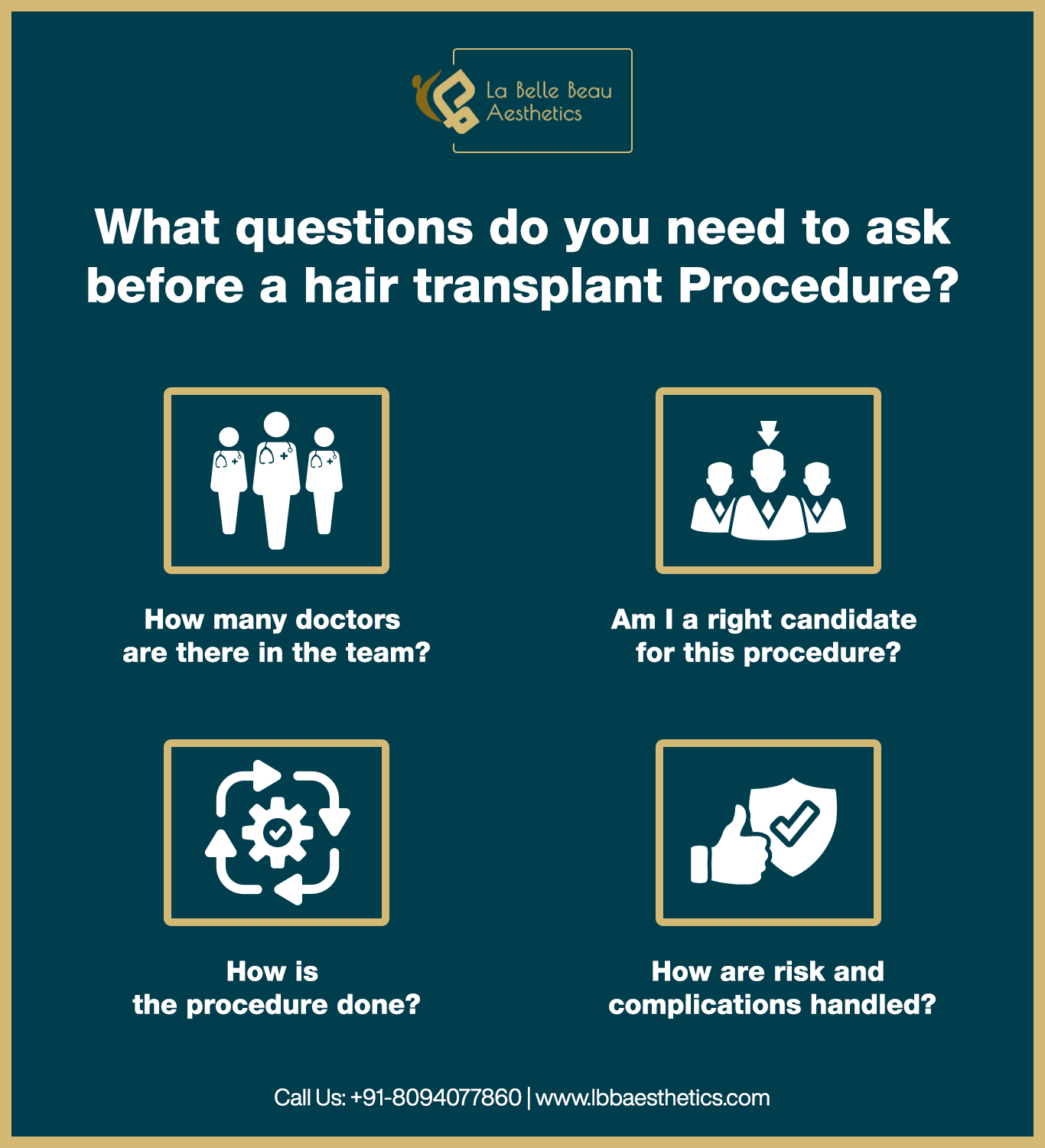 La Belle Beau Aesthetics

What questions do you need to ask before a hair transplant Procedure?

How many doctors are there in the team?

Am I a right candidate for this procedure?

How is the procedure done?

How are risk and complications handled?

Call Us: +91-8094077860 | www.lbbaesthetics.com